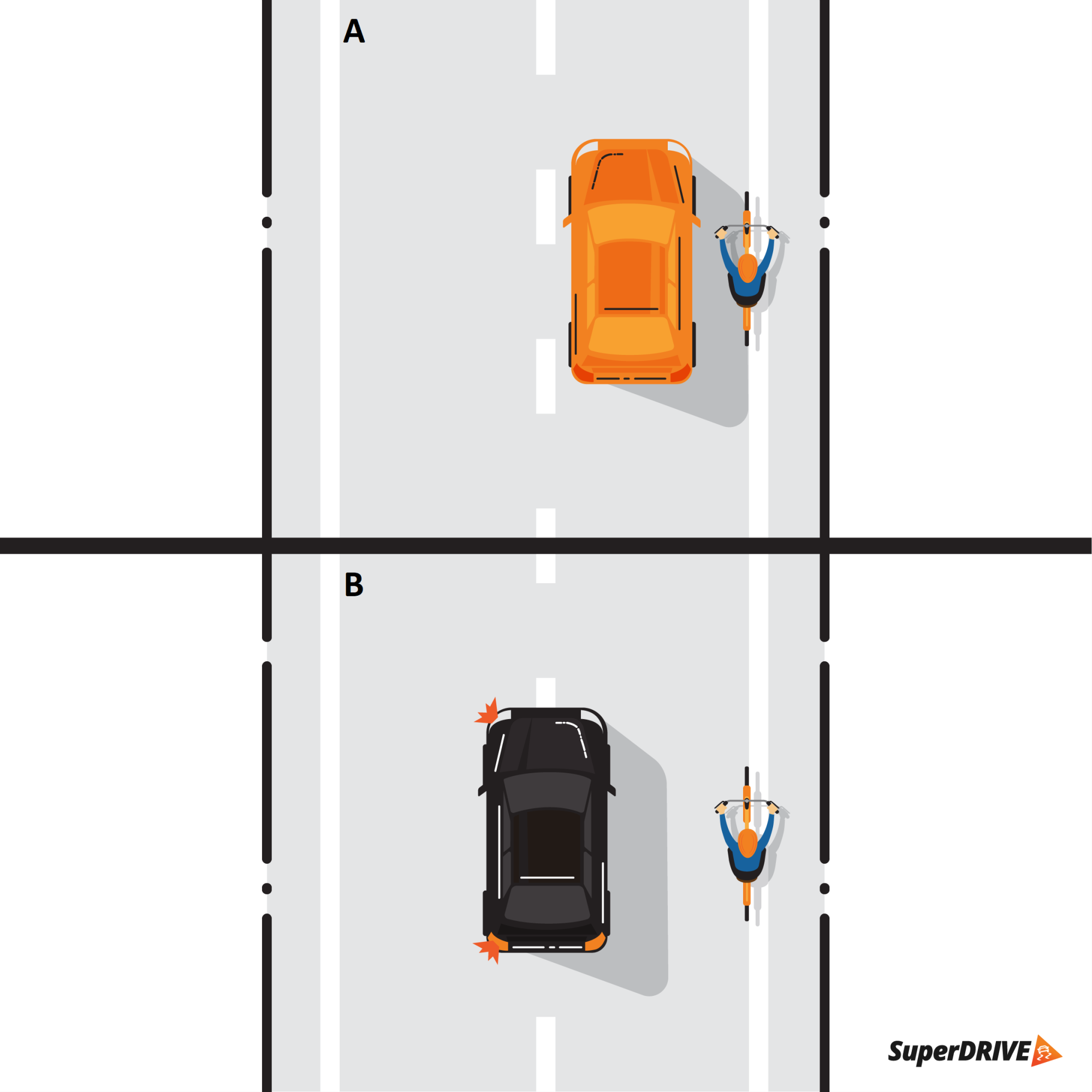 A

B

SuperDRIVE